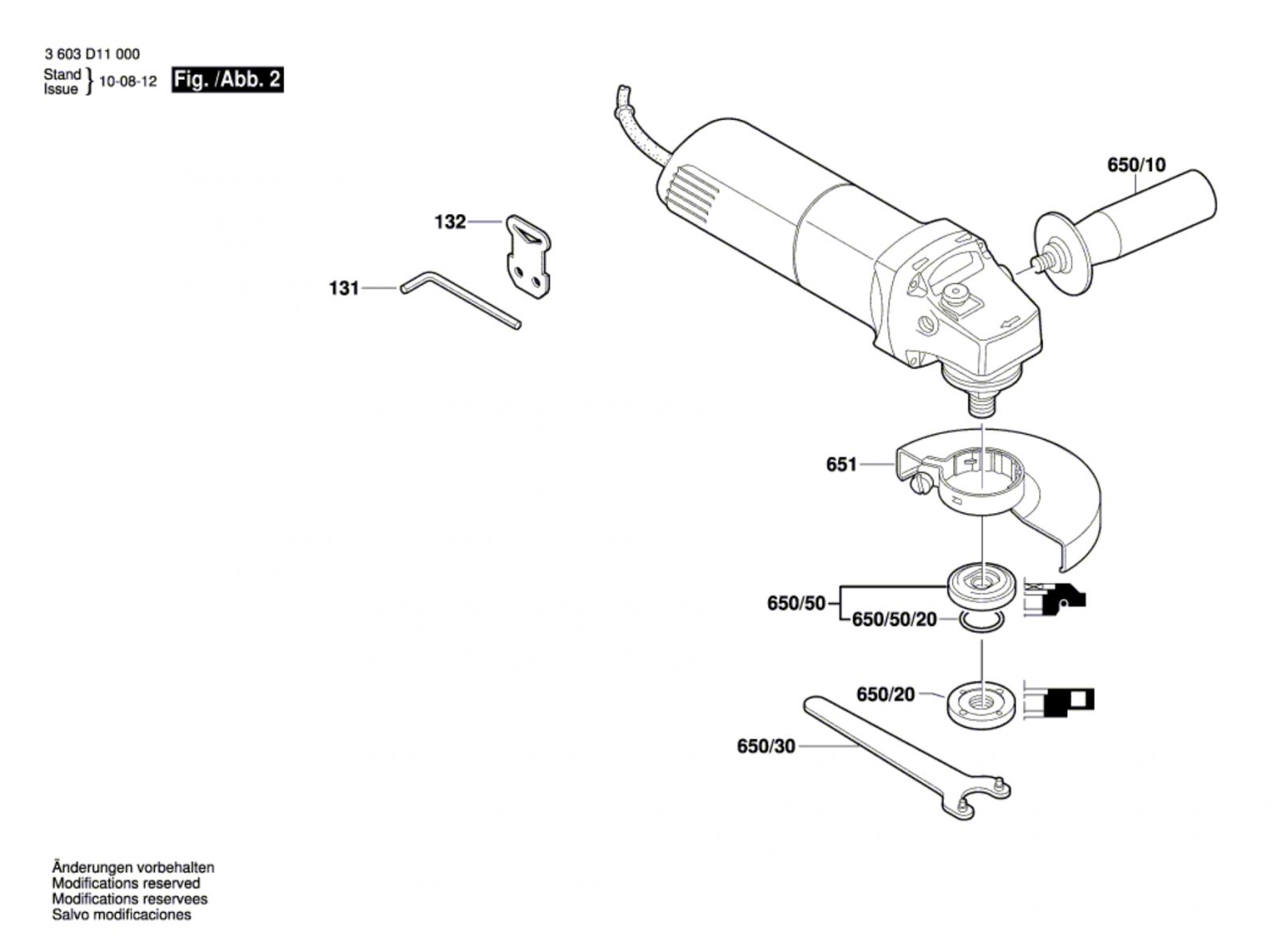 3 603 D11 000

Stand
Issue } 10-08-12

Fig. /Abb. 2

650/10

132

131

651

650/50

650/50/20

650/20

650/30

Änderungen vorbehalten
Modifications reserved
Modifications reservees
Salvo modificaciones